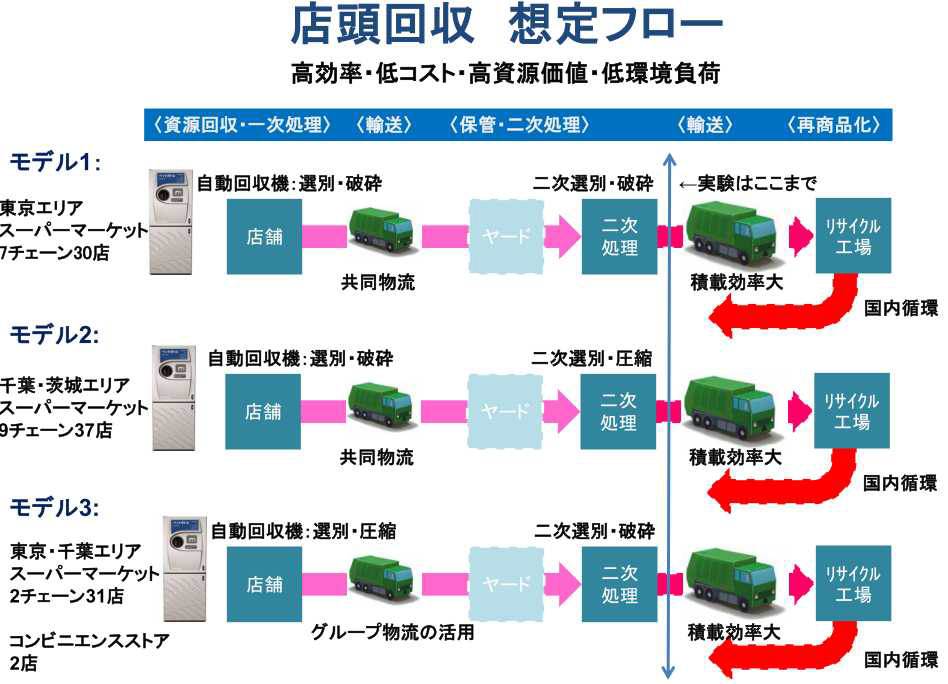 店頭回収　想定フロー

高効率・低コスト・高資源価値・低環境負荷

〈資源回収・一次処理〉　〈輸送〉　〈保管・二次処理〉　〈輸送〉　〈再商品化〉

モデル1:

東京エリア
スーパーマーケット
7チェーン30店

自動回収機：選別・破砕

店舗

共同物流

ヤード

二次選別・破砕

二次処理

←実験はここまで

積載効率大

リサイクル工場

国内循環

モデル2:

千葉・茨城エリア
スーパーマーケット
9チェーン37店

自動回収機：選別・破砕

店舗

共同物流

ヤード

二次選別・圧縮

二次処理

積載効率大

リサイクル工場

国内循環

モデル3:

東京・千葉エリア
スーパーマーケット
2チェーン31店

コンビニエンスストア
2店

自動回収機：選別・圧縮

店舗

グループ物流の活用

ヤード

二次選別・破砕

二次処理

積載効率大

リサイクル工場

国内循環